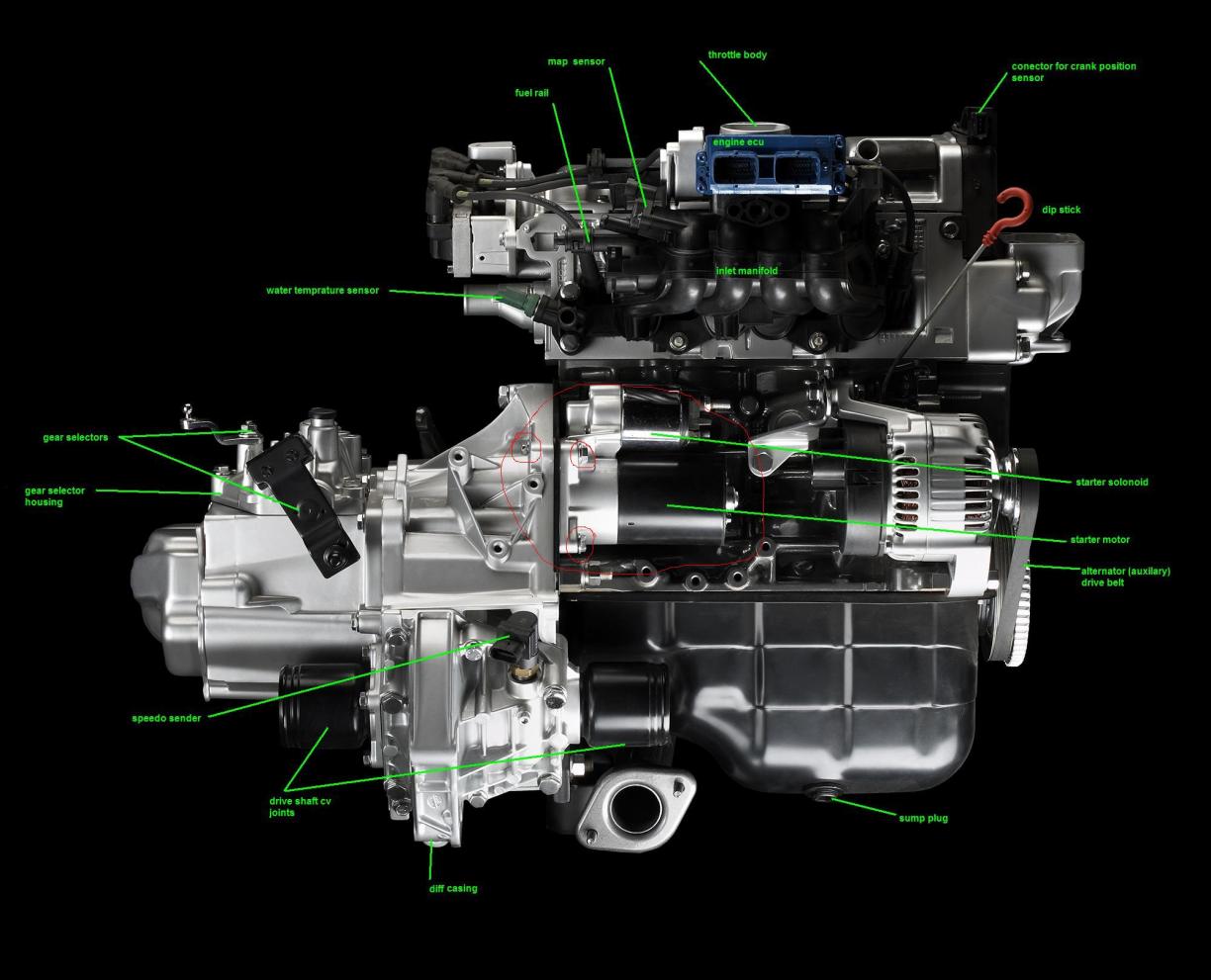 map sensor

throttle body

conector for crank position sensor

fuel rail

engine ecu

dip stick

inlet manifold

water temprature sensor

gear selectors

gear selector housing

starter solonoid

starter motor

alternator (auxilary) drive belt

speedo sender

drive shaft cv joints

sump plug

diff casing