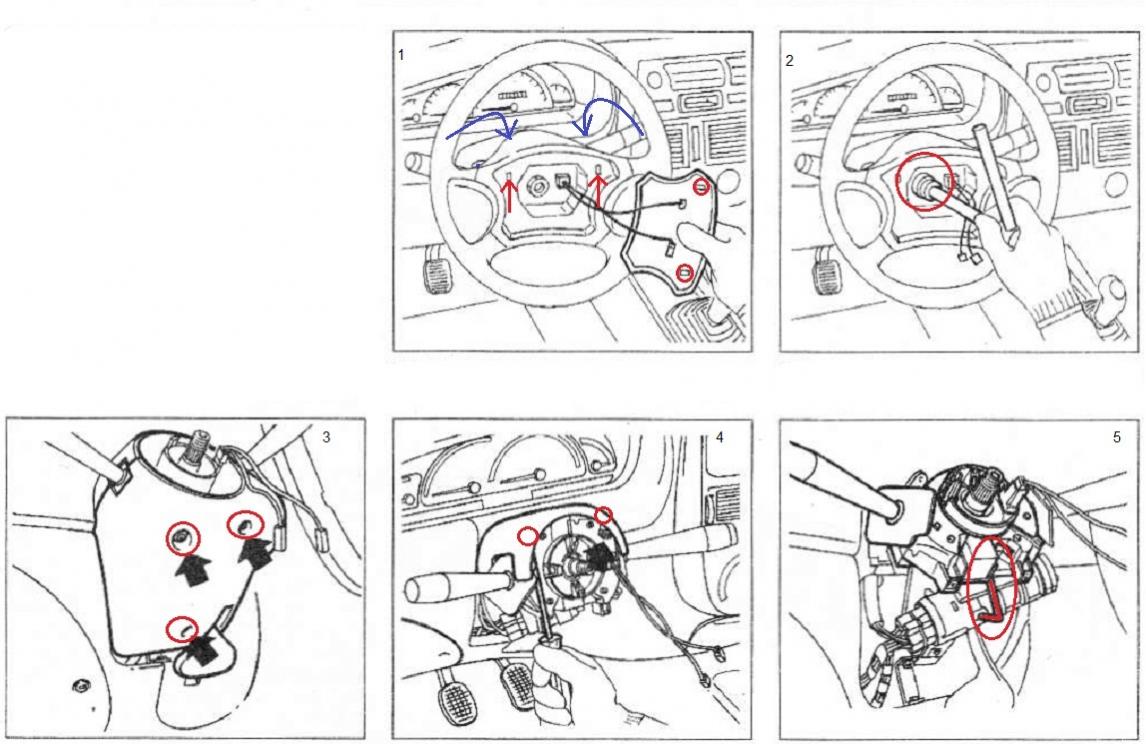 1

2

3

4

5