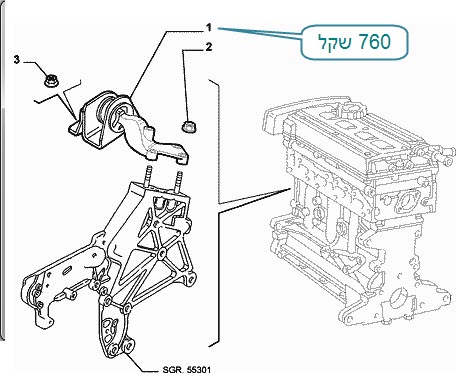 1
760 שקל
2
3
SGR. 55301