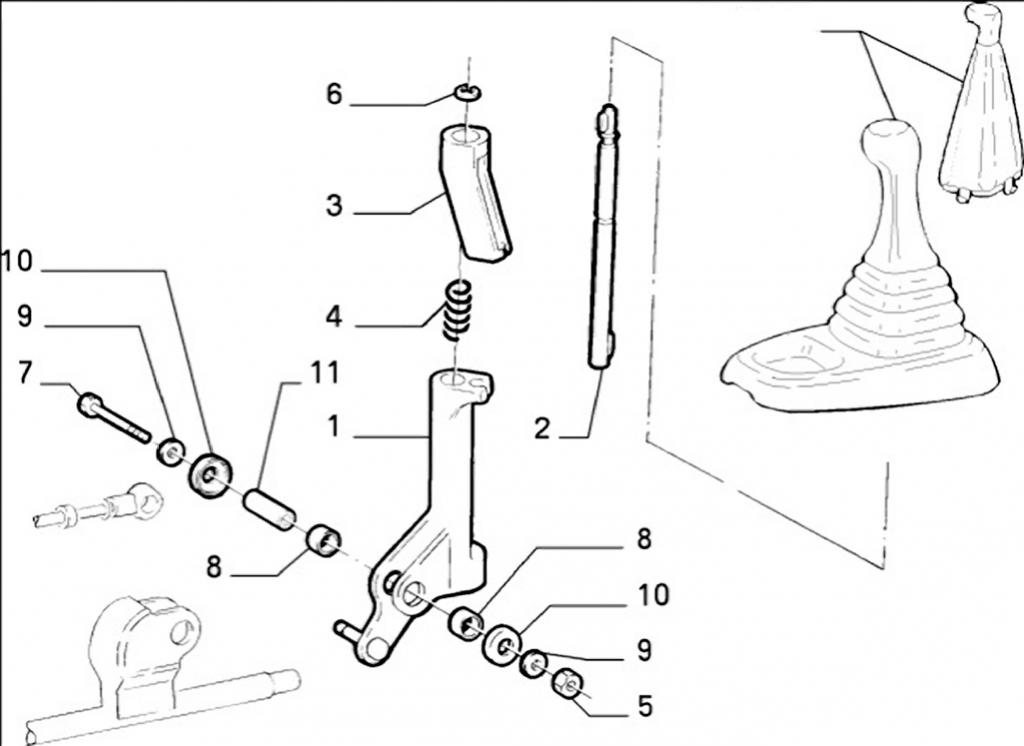 6
3
10
9
4
7
11
1
2
8
8
10
9
5