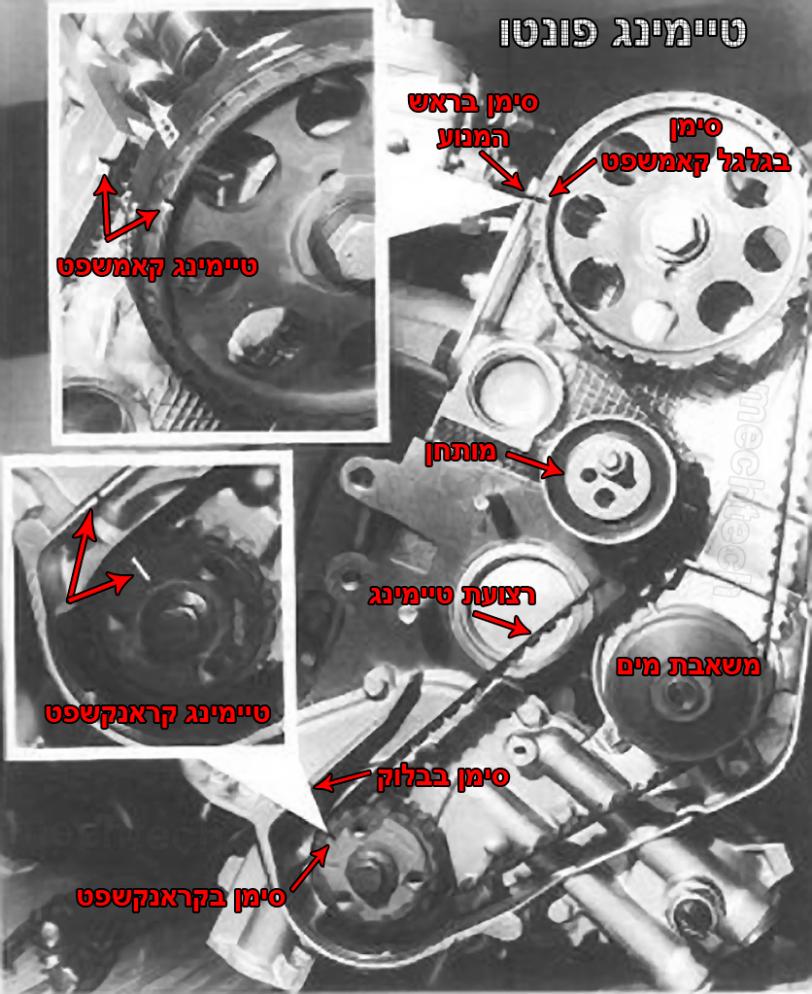 טיימינג פונטו

סימן בראש המנוע

סימן בגלגל קאמשפט

טיימינג קאמשפט

מותחן

רצועת טיימינג

משאבת מים

טיימינג קראנקשפט

סימן בבלוק

סימן בקראנקשפט

mechtech