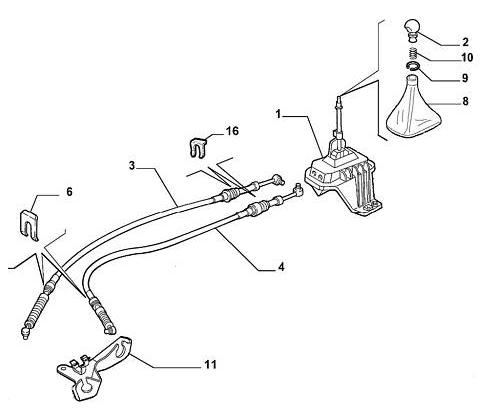 2
10
9
8
1
16
3
6
4
11